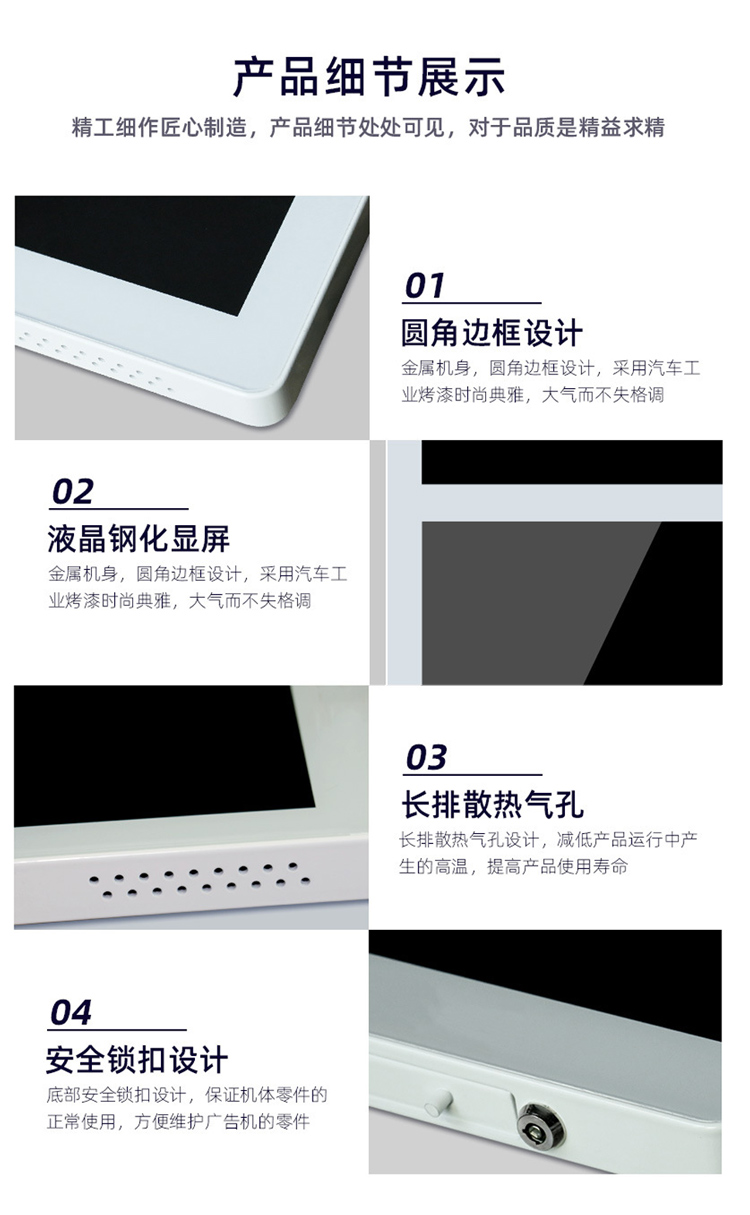 产品细节展示

精工细作匠心制造，产品细节处处可见，对于品质是精益求精

01

圆角边框设计

金属机身，圆角边框设计，采用汽车工业烤漆时尚典雅，大气而不失格调

02

液晶钢化显屏

金属机身，圆角边框设计，采用汽车工业烤漆时尚典雅，大气而不失格调

03

长排散热气孔

长排散热气孔设计，减低产品运行中产生的高温，提高产品使用寿命

04

安全锁扣设计

底部安全锁扣设计，保证机体零件的正常使用，方便维护广告机的零件